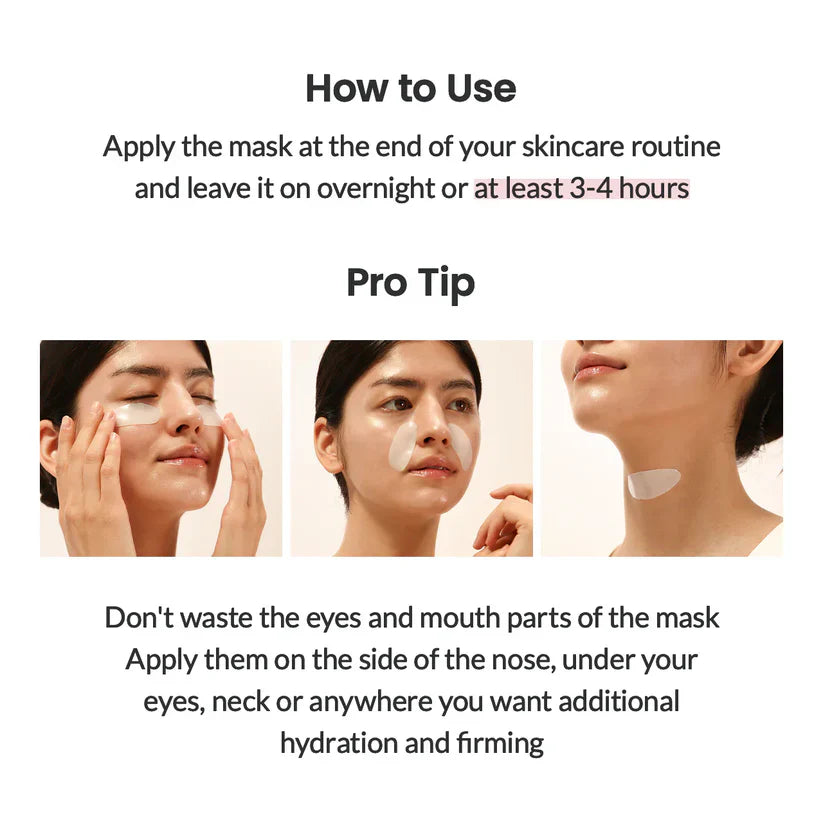 How to Use

Apply the mask at the end of your skincare routine and leave it on overnight or at least 3-4 hours

Pro Tip

Don't waste the eyes and mouth parts of the mask
Apply them on the side of the nose, under your eyes, neck or anywhere you want additional hydration and firming