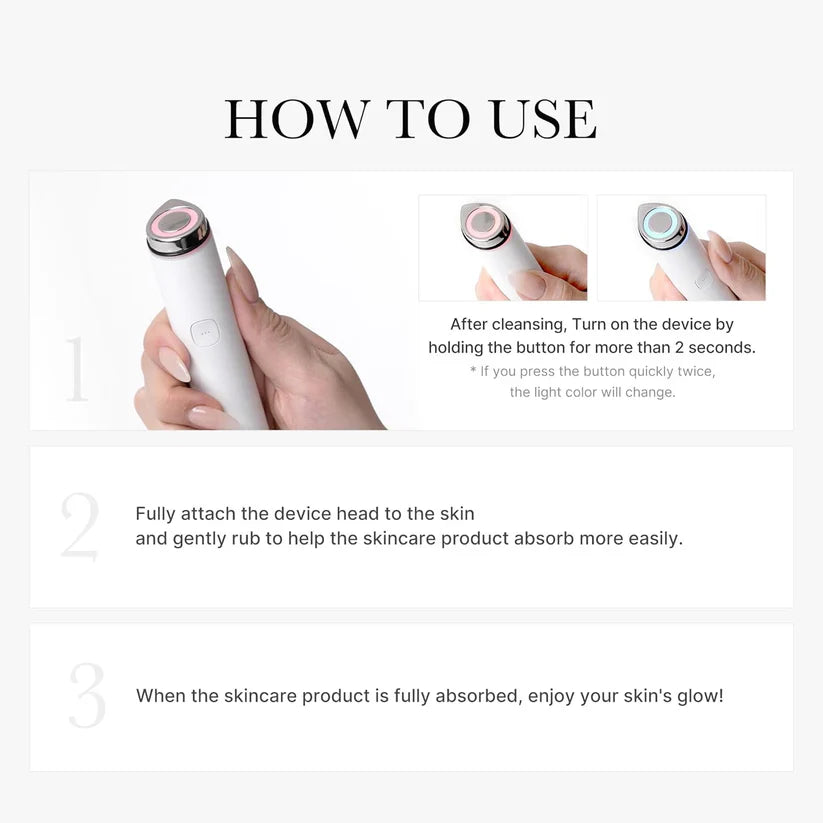 HOW TO USE

1

After cleansing, Turn on the device by holding the button for more than 2 seconds.
* If you press the button quickly twice, the light color will change.

2

Fully attach the device head to the skin
and gently rub to help the skincare product absorb more easily.

3

When the skincare product is fully absorbed, enjoy your skin's glow!