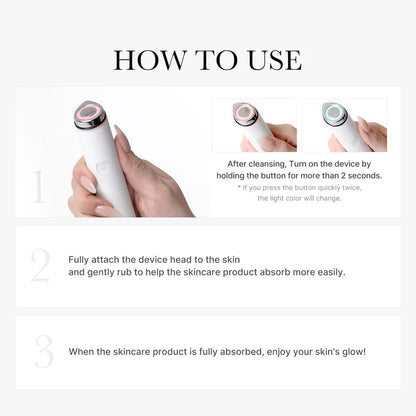 HOW TO USE

1

After cleansing, Turn on the device by holding the button for more than 2 seconds.
* If you press the button quickly twice, the light color will change.

2

Fully attach the device head to the skin
and gently rub to help the skincare product absorb more easily.

3

When the skincare product is fully absorbed, enjoy your skin's glow!