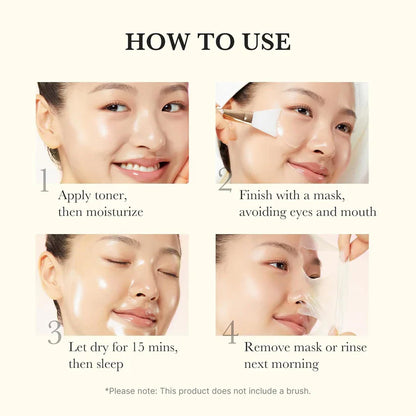 HOW TO USE

1
Apply toner, then moisturize

2
Finish with a mask, avoiding eyes and mouth

3
Let dry for 15 mins, then sleep

4
Remove mask or rinse next morning

*Please note: This product does not include a brush.